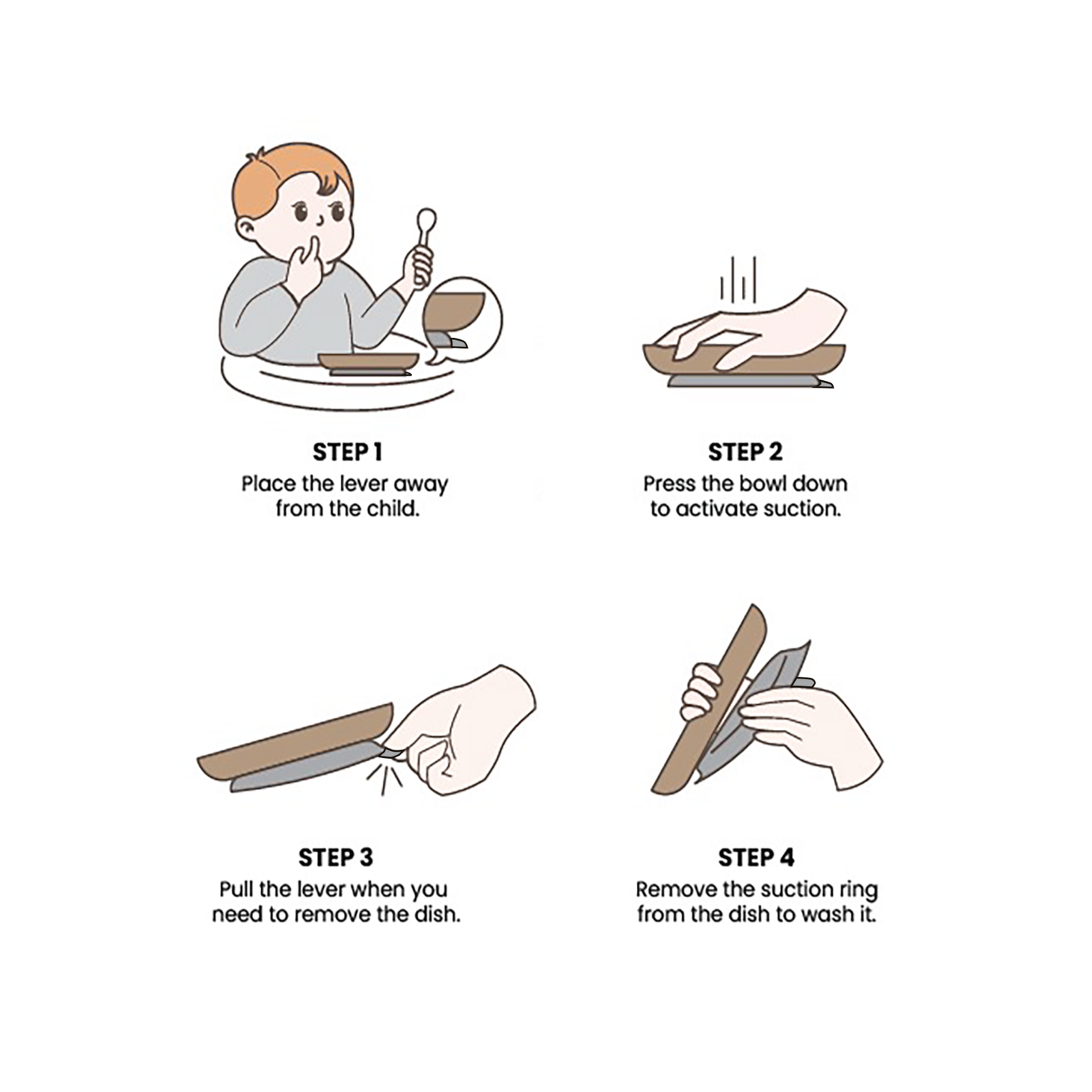 STEP 1
Place the lever away from the child.

STEP 2
Press the bowl down to activate suction.

STEP 3
Pull the lever when you need to remove the dish.

STEP 4
Remove the suction ring from the dish to wash it.