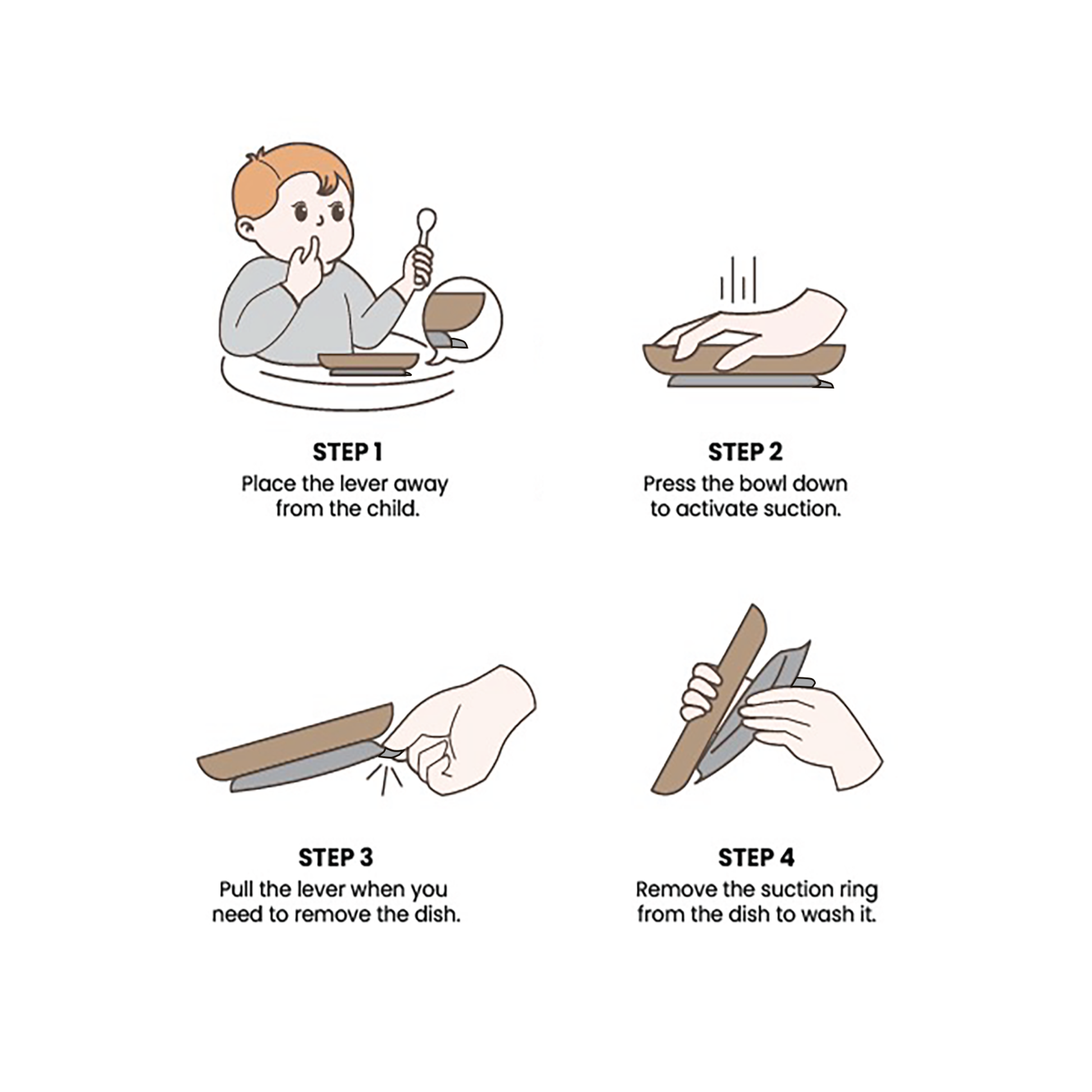 STEP 1
Place the lever away from the child.

STEP 2
Press the bowl down to activate suction.

STEP 3
Pull the lever when you need to remove the dish.

STEP 4
Remove the suction ring from the dish to wash it.