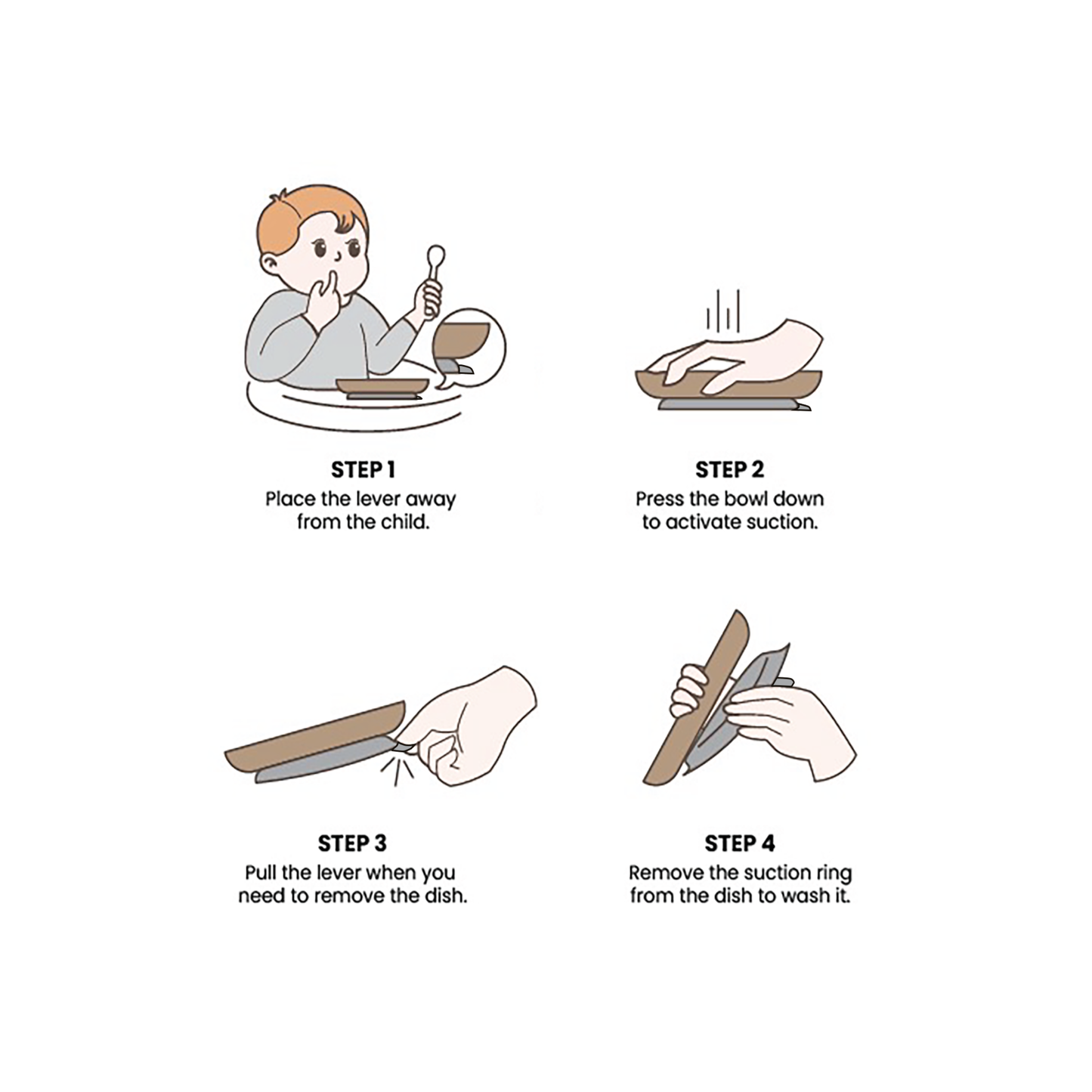 STEP 1
Place the lever away from the child.

STEP 2
Press the bowl down to activate suction.

STEP 3
Pull the lever when you need to remove the dish.

STEP 4
Remove the suction ring from the dish to wash it.