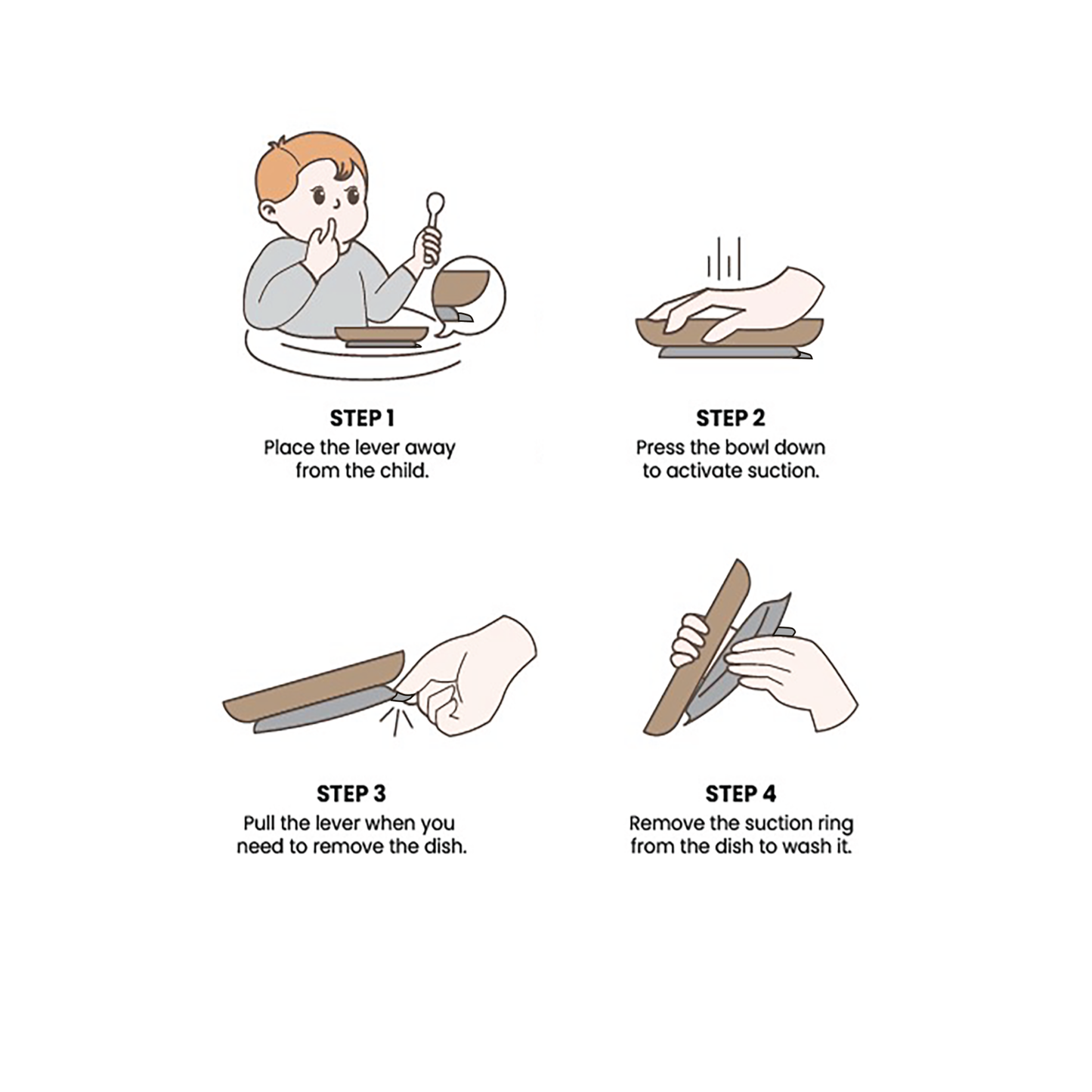 STEP 1
Place the lever away from the child.

STEP 2
Press the bowl down to activate suction.

STEP 3
Pull the lever when you need to remove the dish.

STEP 4
Remove the suction ring from the dish to wash it.